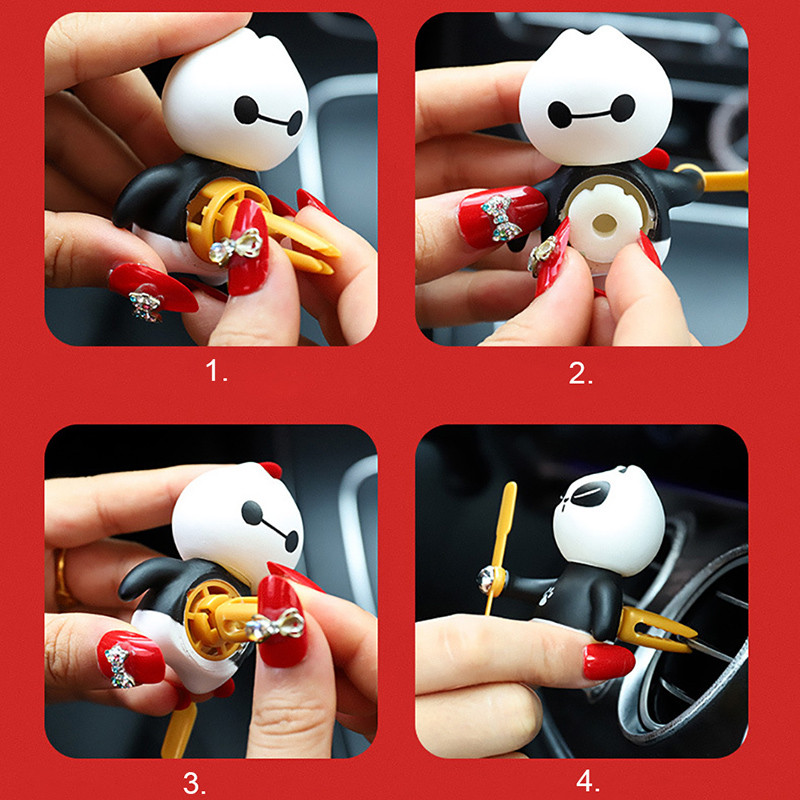 1.

2.

3.

4.