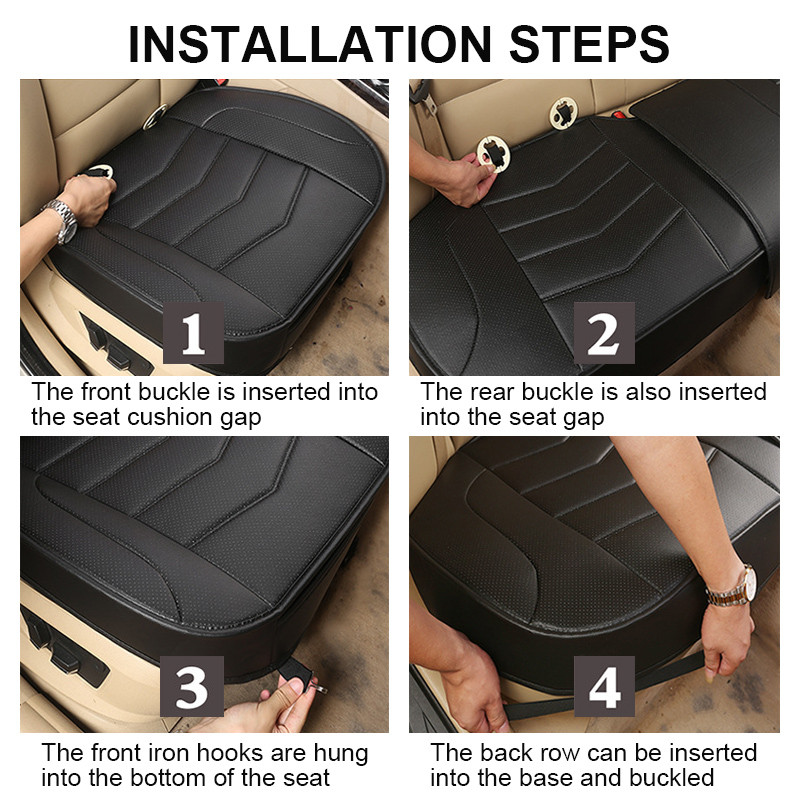 INSTALLATION STEPS

1
The front buckle is inserted into the seat cushion gap

2
The rear buckle is also inserted into the seat gap

3
The front iron hooks are hung into the bottom of the seat

4
The back row can be inserted into the base and buckled