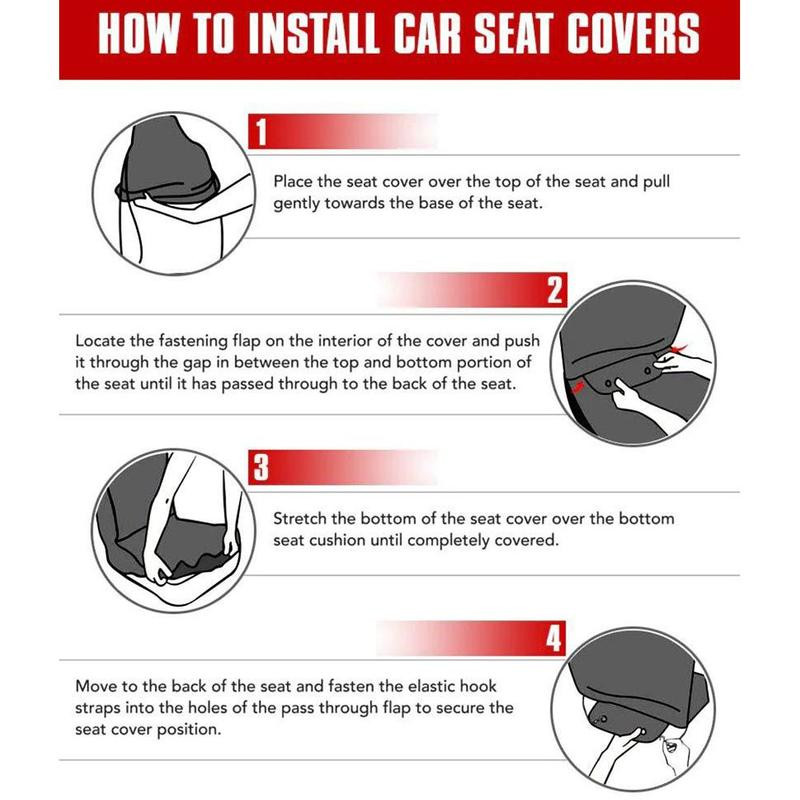 HOW TO INSTALL CAR SEAT COVERS

1

Place the seat cover over the top of the seat and pull gently towards the base of the seat.

2

Locate the fastening flap on the interior of the cover and push it through the gap in between the top and bottom portion of the seat until it has passed through to the back of the seat.

3

Stretch the bottom of the seat cover over the bottom seat cushion until completely covered.

4

Move to the back of the seat and fasten the elastic hook straps into the holes of the pass through flap to secure the seat cover position.