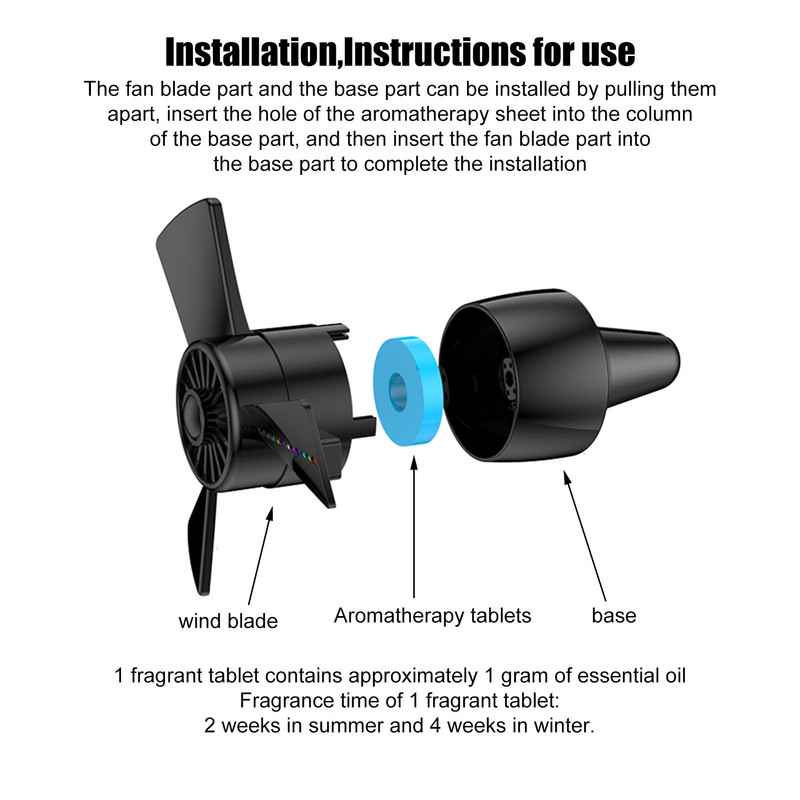 Installation,Instructions for use

The fan blade part and the base part can be installed by pulling them apart, insert the hole of the aromatherapy sheet into the column of the base part, and then insert the fan blade part into the base part to complete the installation

wind blade

Aromatherapy tablets

base

1 fragrant tablet contains approximately 1 gram of essential oil
Fragrance time of 1 fragrant tablet:
2 weeks in summer and 4 weeks in winter.