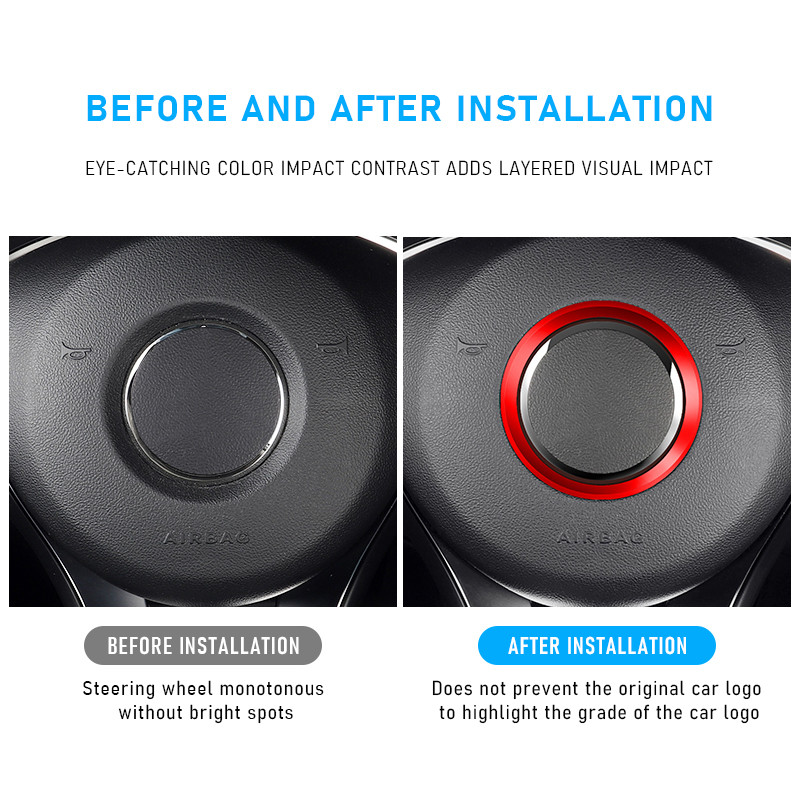 BEFORE AND AFTER INSTALLATION

EYE-CATCHING COLOR IMPACT CONTRAST ADDS LAYERED VISUAL IMPACT

AIRBAG

AIRBAG

BEFORE INSTALLATION

Steering wheel monotonous without bright spots

AFTER INSTALLATION

Does not prevent the original car logo to highlight the grade of the car logo