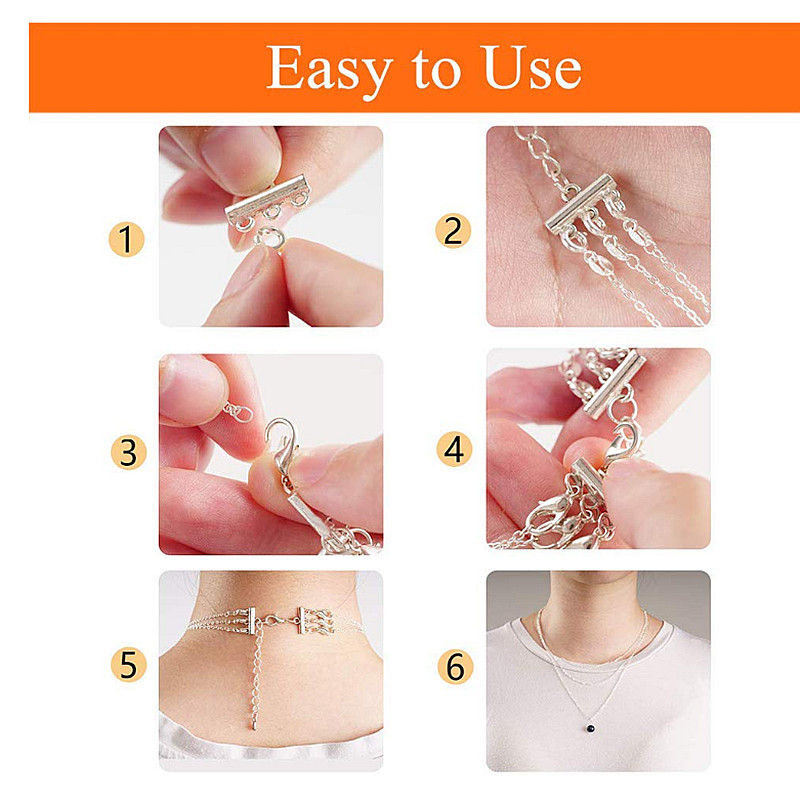 Easy to Use

1

2

3

4

5

6