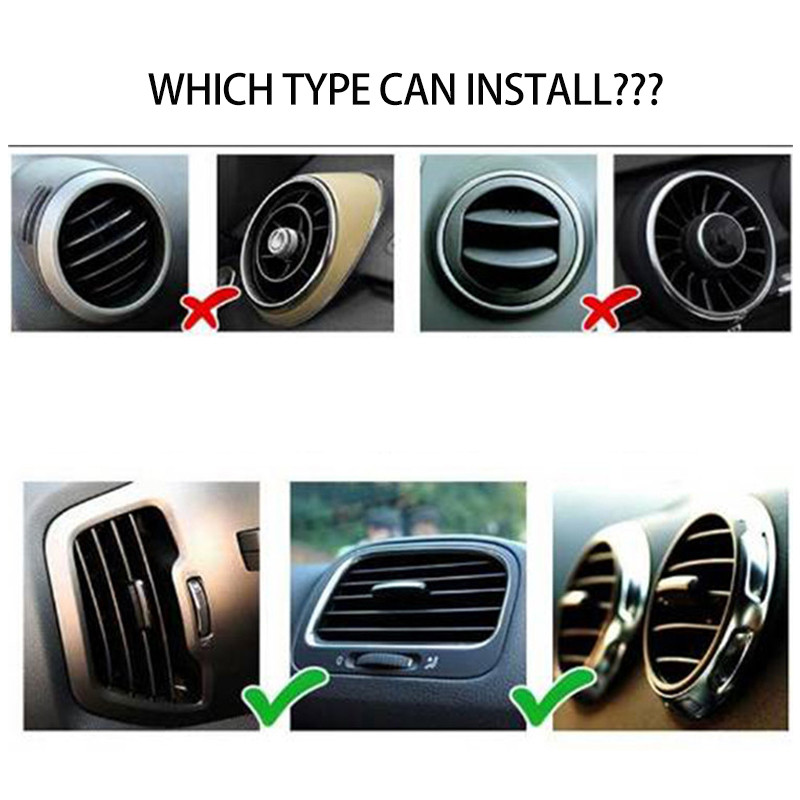 WHICH TYPE CAN INSTALL???