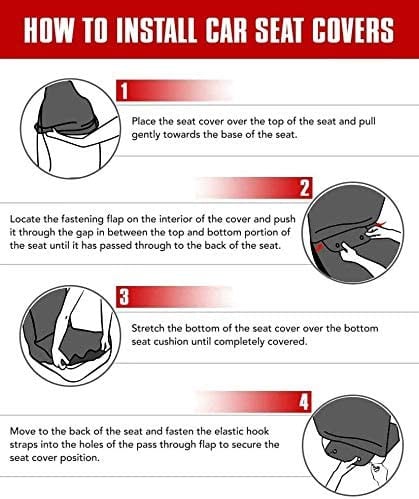 HOW TO INSTALL CAR SEAT COVERS

1

Place the seat cover over the top of the seat and pull gently towards the base of the seat.

2

Locate the fastening flap on the interior of the cover and push it through the gap in between the top and bottom portion of the seat until it has passed through to the back of the seat.

3

Stretch the bottom of the seat cover over the bottom seat cushion until completely covered.

4

Move to the back of the seat and fasten the elastic hook straps into the holes of the pass through flap to secure the seat cover position.