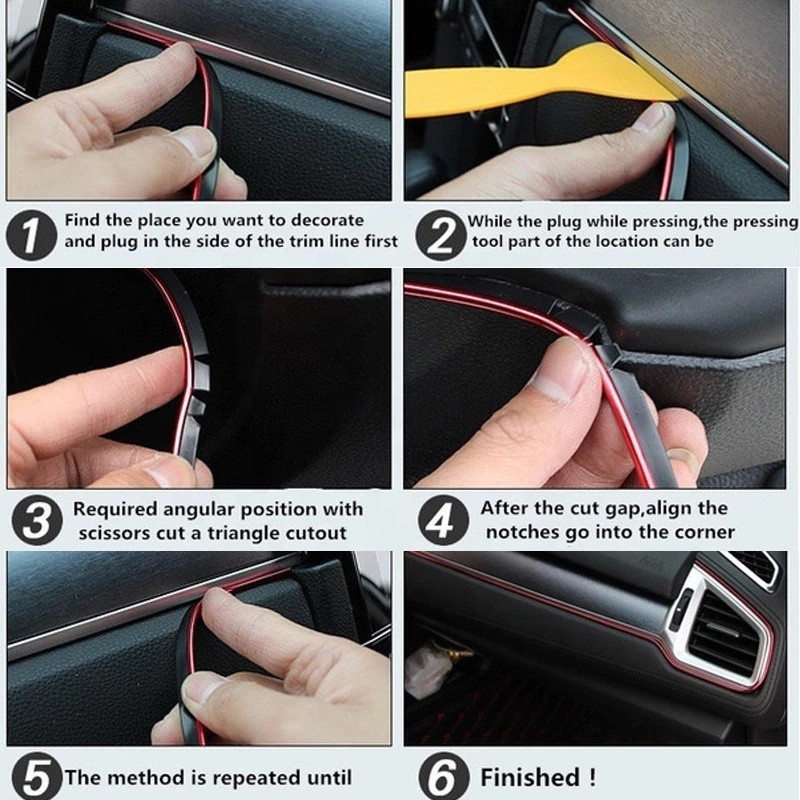 1 Find the place you want to decorate and plug in the side of the trim line first

2 While the plug while pressing,the pressing tool part of the location can be

3 Required angular position with scissors cut a triangle cutout

4 After the cut gap,align the notches go into the corner

5 The method is repeated until

6 Finished !