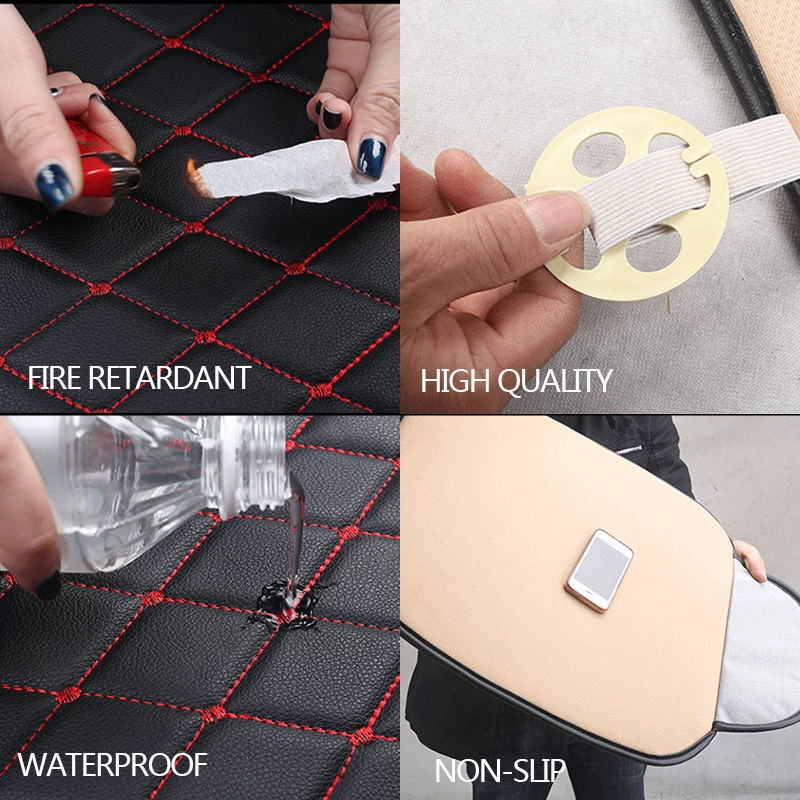 FIRE RETARDANT

HIGH QUALITY

WATERPROOF

NON-SLIP