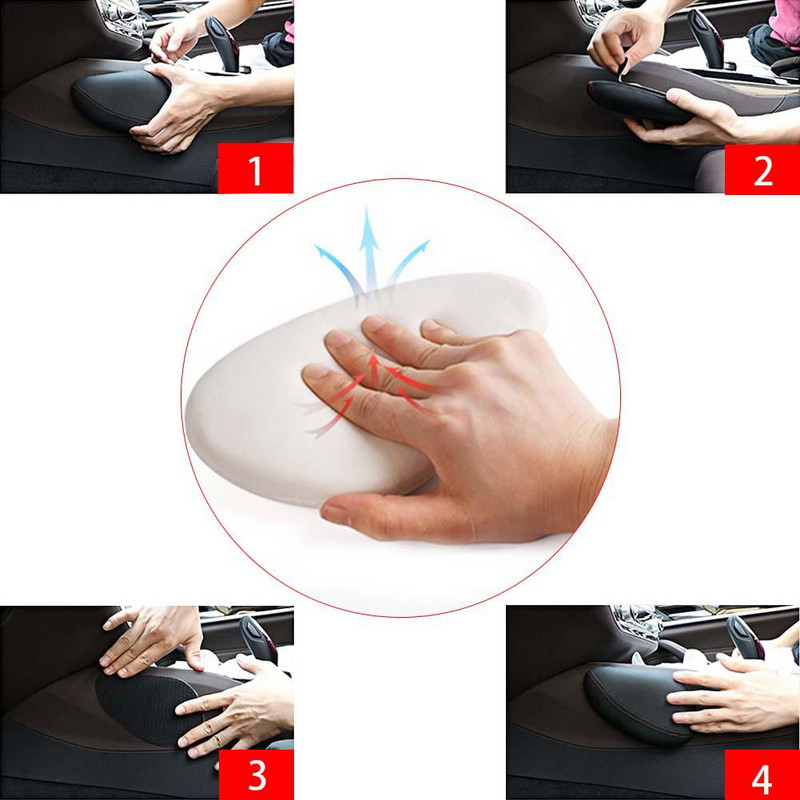 1

2

3

4