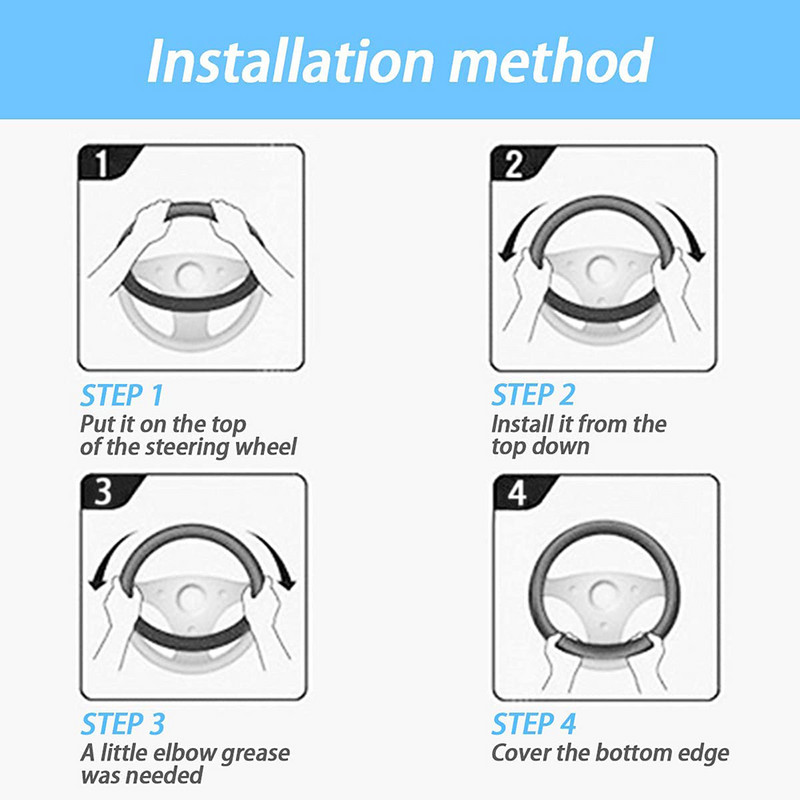 Installation method

1

STEP 1
Put it on the top of the steering wheel

2

STEP 2
Install it from the top down

3

STEP 3
A little elbow grease was needed

4

STEP 4
Cover the bottom edge