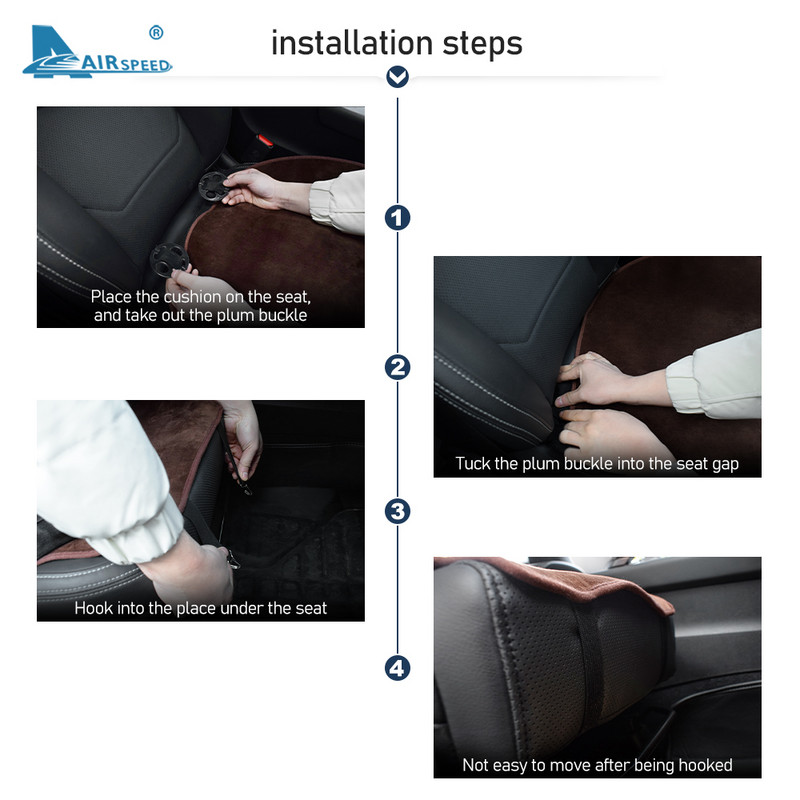 AIRSPEED ®

installation steps

1

Place the cushion on the seat, and take out the plum buckle

2

Tuck the plum buckle into the seat gap

3

Hook into the place under the seat

4

Not easy to move after being hooked