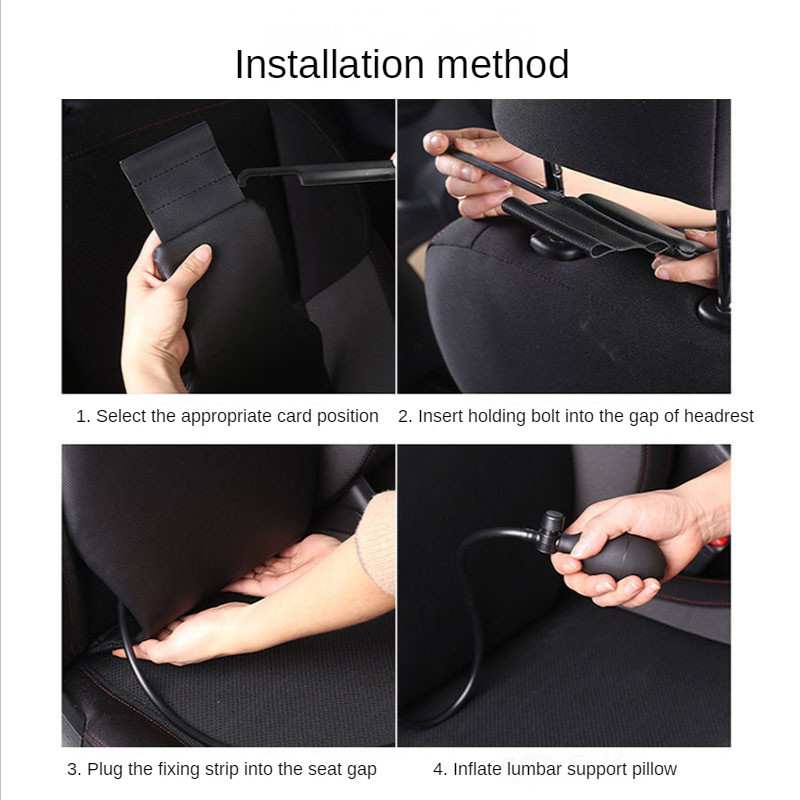 Installation method

1. Select the appropriate card position

2. Insert holding bolt into the gap of headrest

3. Plug the fixing strip into the seat gap

4. Inflate lumbar support pillow