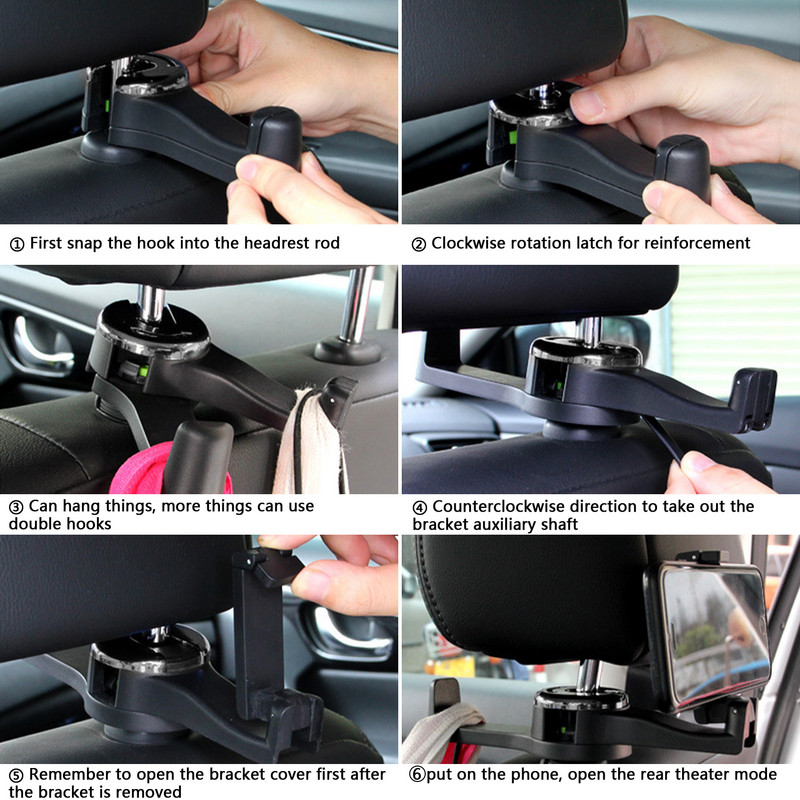 ① First snap the hook into the headrest rod

② Clockwise rotation latch for reinforcement

③ Can hang things, more things can use double hooks

④ Counterclockwise direction to take out the bracket auxiliary shaft

⑤ Remember to open the bracket cover first after the bracket is removed

⑥put on the phone, open the rear theater mode