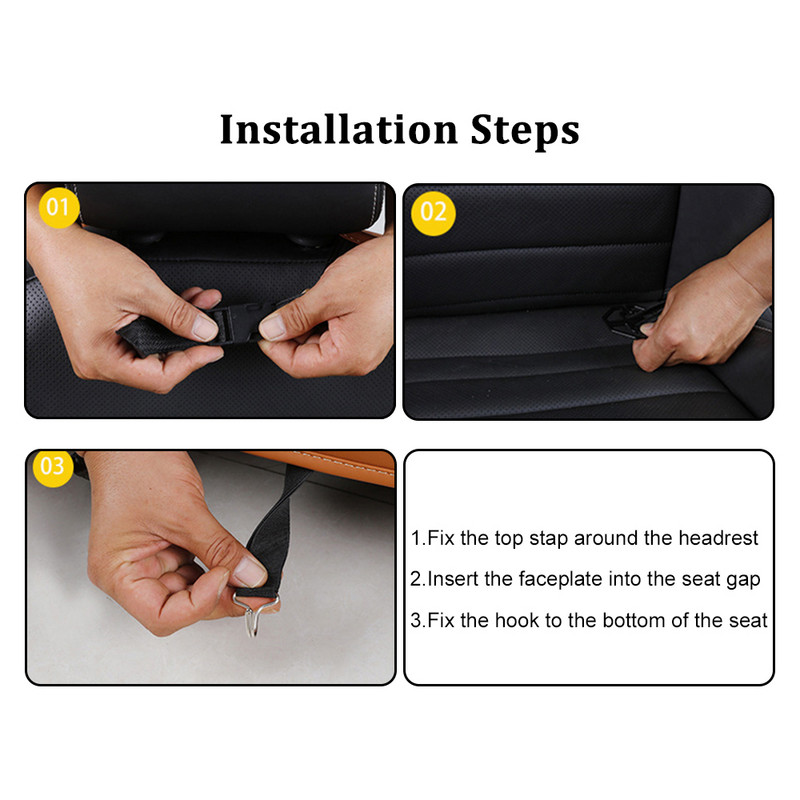 Installation Steps

01

02

03

1.Fix the top stap around the headrest

2.Insert the faceplate into the seat gap

3.Fix the hook to the bottom of the seat