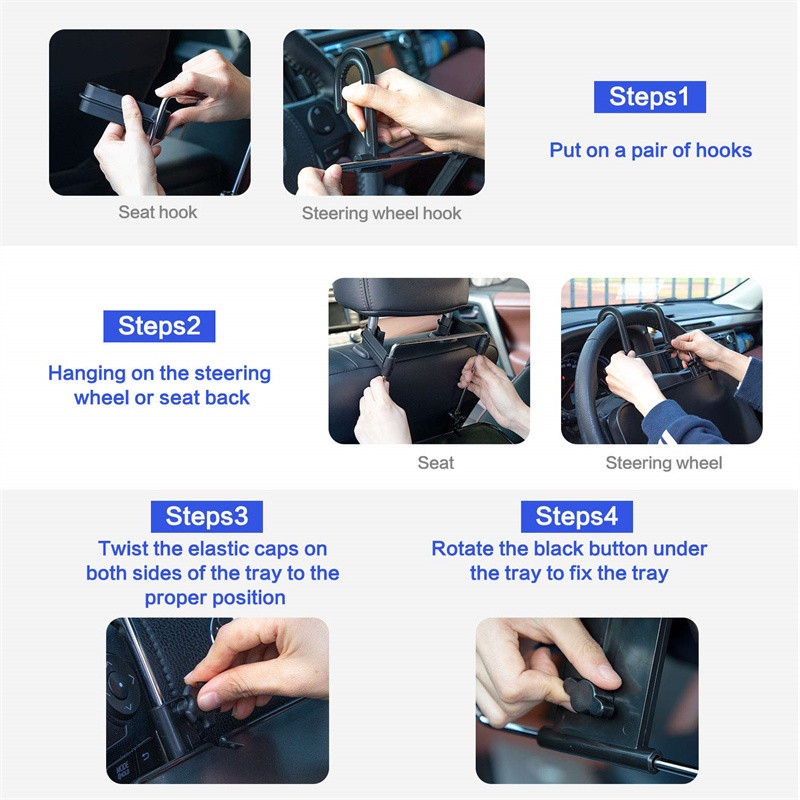 Seat hook

Steering wheel hook

Steps1

Put on a pair of hooks

Steps2

Hanging on the steering wheel or seat back

Seat

Steering wheel

Steps3

Twist the elastic caps on both sides of the tray to the proper position

Steps4

Rotate the black button under the tray to fix the tray