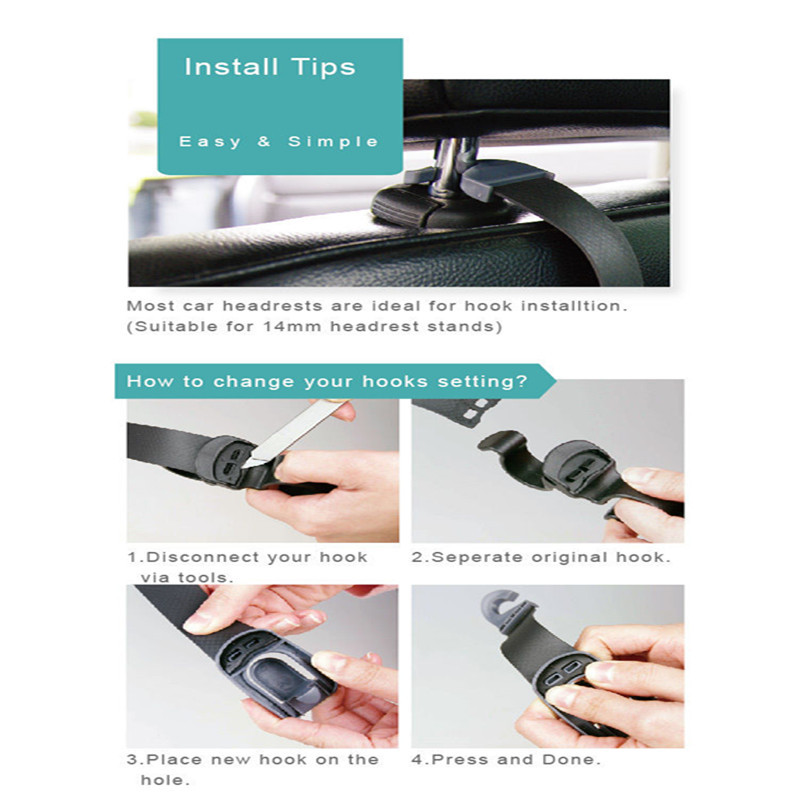 Install Tips

Easy & Simple

Most car headrests are ideal for hook installtion. (Suitable for 14mm headrest stands)

How to change your hooks setting?

1.Disconnect your hook via tools.

2.Seperate original hook.

3.Place new hook on the hole.

4.Press and Done.