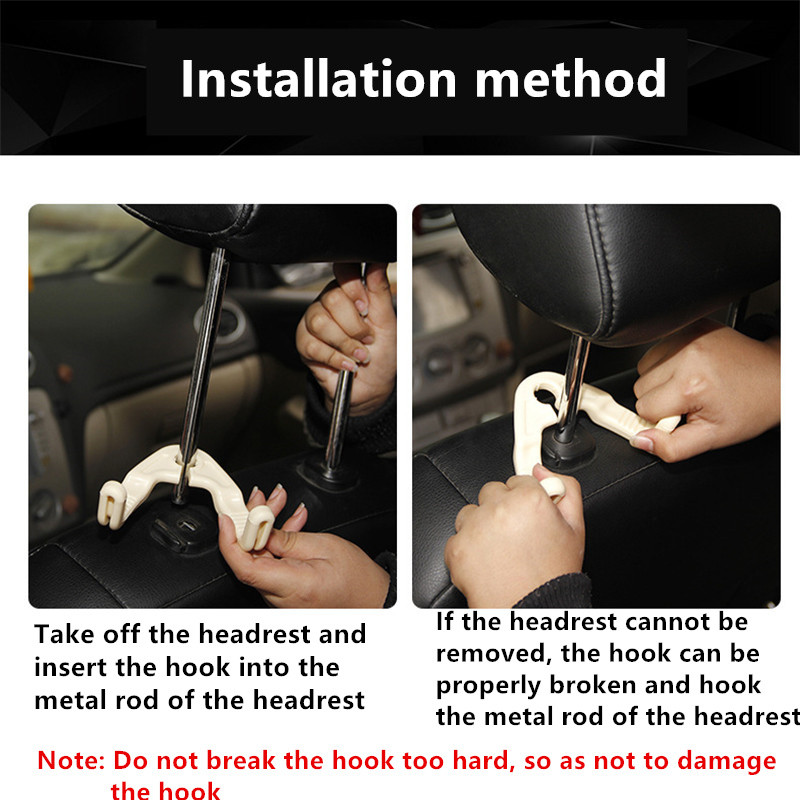 Installation method

Take off the headrest and insert the hook into the metal rod of the headrest

If the headrest cannot be removed, the hook can be properly broken and hook the metal rod of the headrest

Note: Do not break the hook too hard, so as not to damage the hook