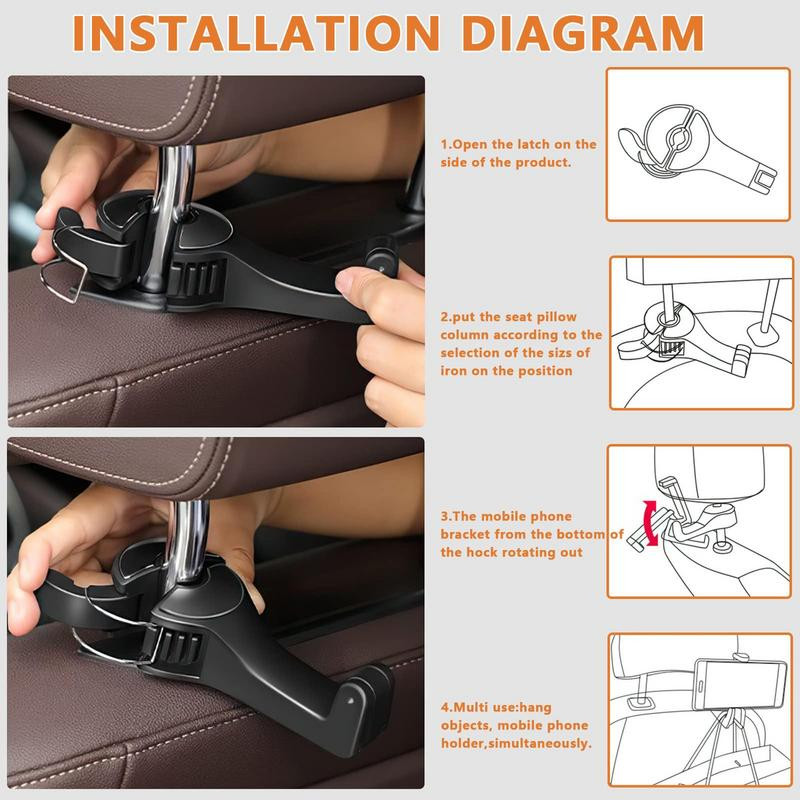 INSTALLATION DIAGRAM

1.Open the latch on the side of the product.

2.put the seat pillow column according to the selection of the sizs of iron on the position

3.The mobile phone bracket from the bottom of the hock rotating out

4.Multi use:hang objects, mobile phone holder,simultaneously.