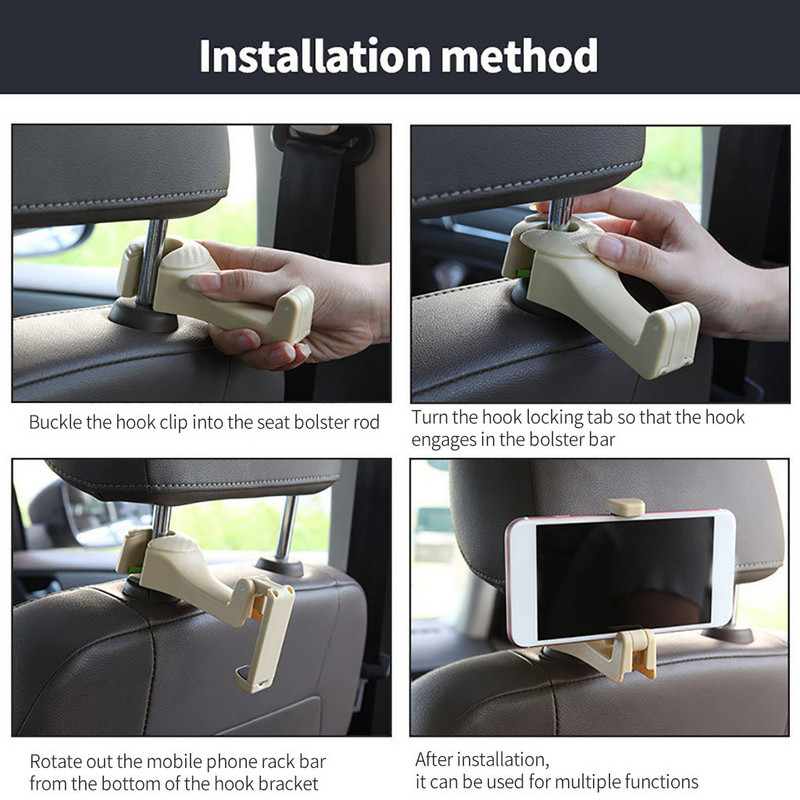 Installation method

Buckle the hook clip into the seat bolster rod

Turn the hook locking tab so that the hook engages in the bolster bar

Rotate out the mobile phone rack bar from the bottom of the hook bracket

After installation, it can be used for multiple functions