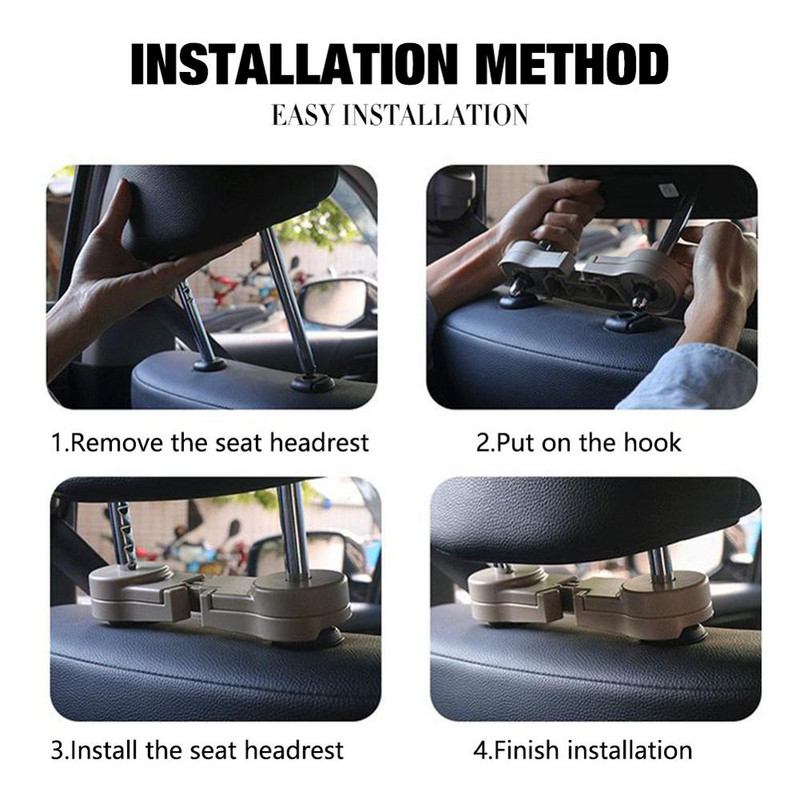 INSTALLATION METHOD
EASY INSTALLATION

1.Remove the seat headrest

2.Put on the hook

3.Install the seat headrest

4.Finish installation