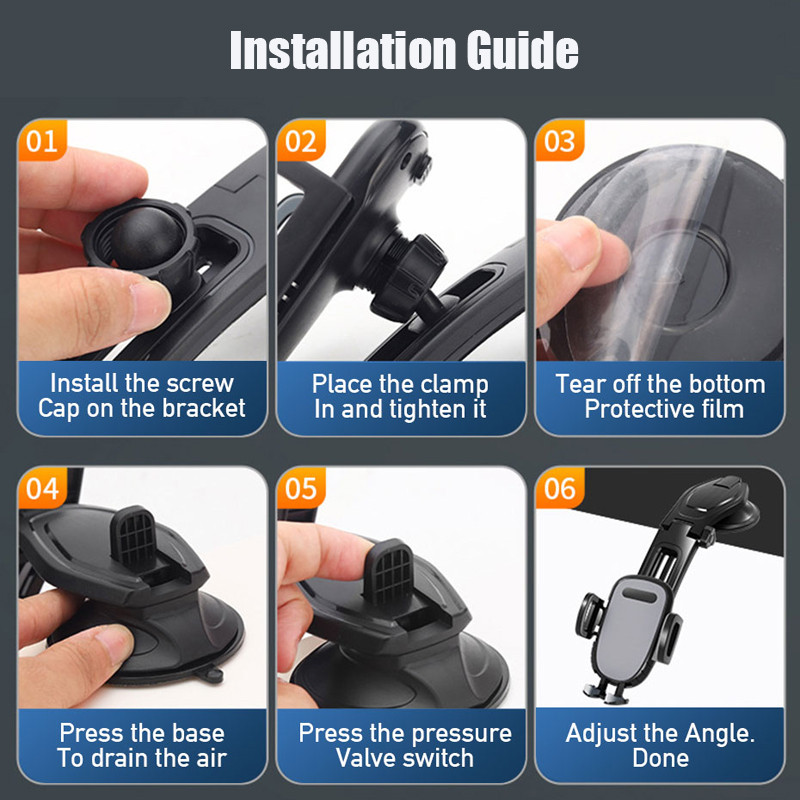 Installation Guide

01

Install the screw Cap on the bracket

02

Place the clamp In and tighten it

03

Tear off the bottom Protective film

04

Press the base To drain the air

05

Press the pressure Valve switch

06

Adjust the Angle. Done