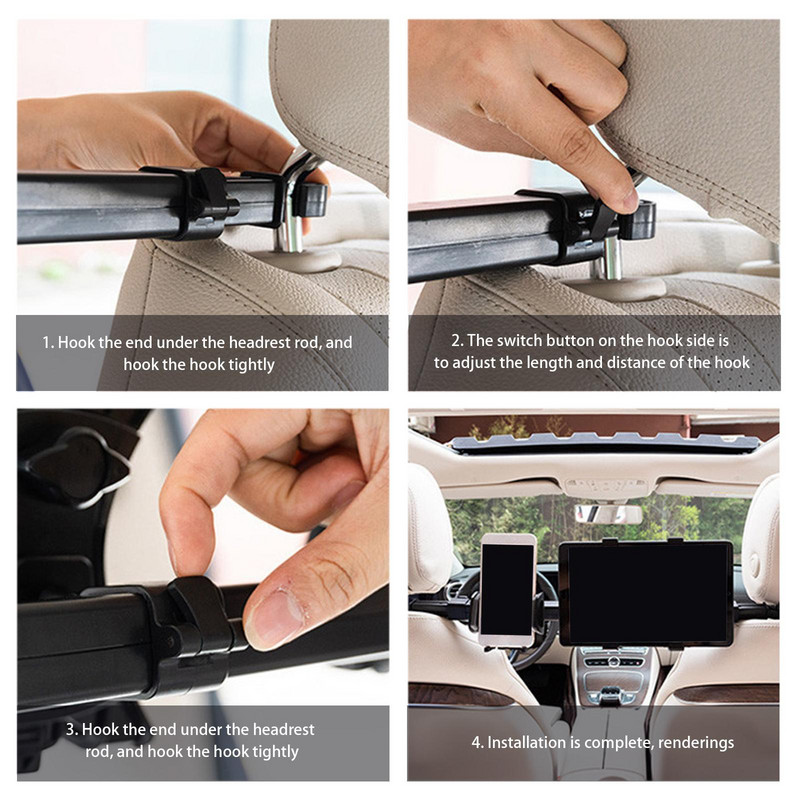 1. Hook the end under the headrest rod, and hook the hook tightly

2. The switch button on the hook side is to adjust the length and distance of the hook

3. Hook the end under the headrest rod, and hook the hook tightly

4. Installation is complete, renderings