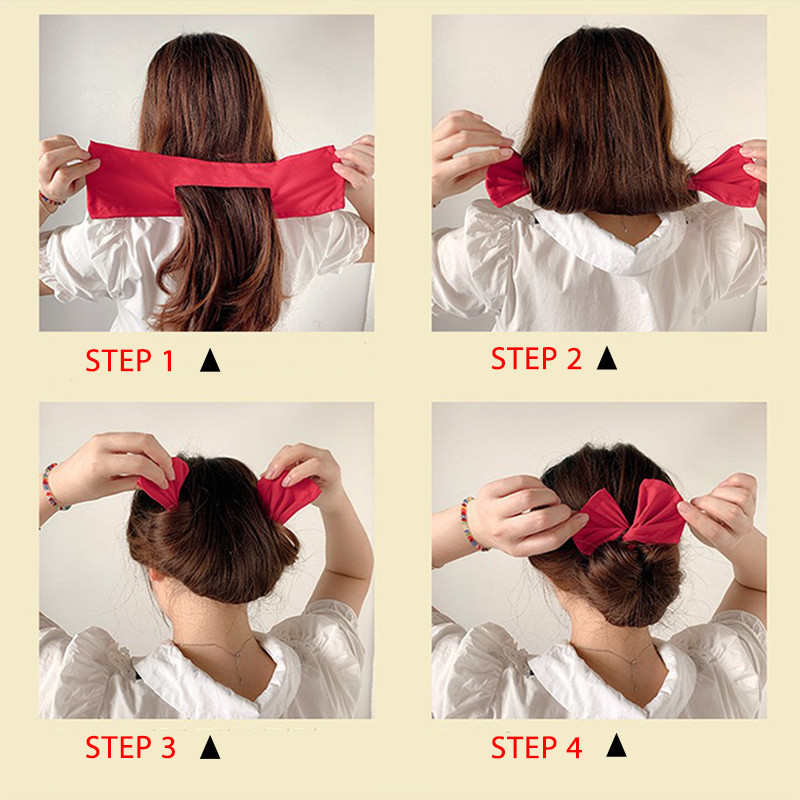 STEP 1 ▲

STEP 2 ▲

STEP 3 ▲

STEP 4 ▲