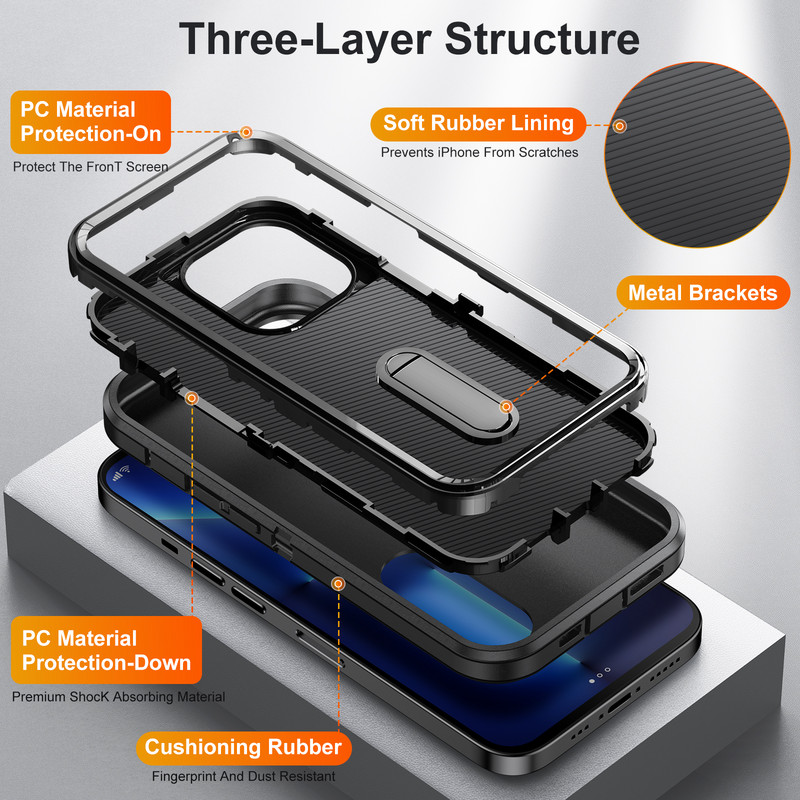 Three-Layer Structure

PC Material Protection-On

Protect The FronT Screen

Soft Rubber Lining

Prevents iPhone From Scratches

Metal Brackets

PC Material Protection-Down

Premium ShocK Absorbing Material

Cushioning Rubber

Fingerprint And Dust Resistant