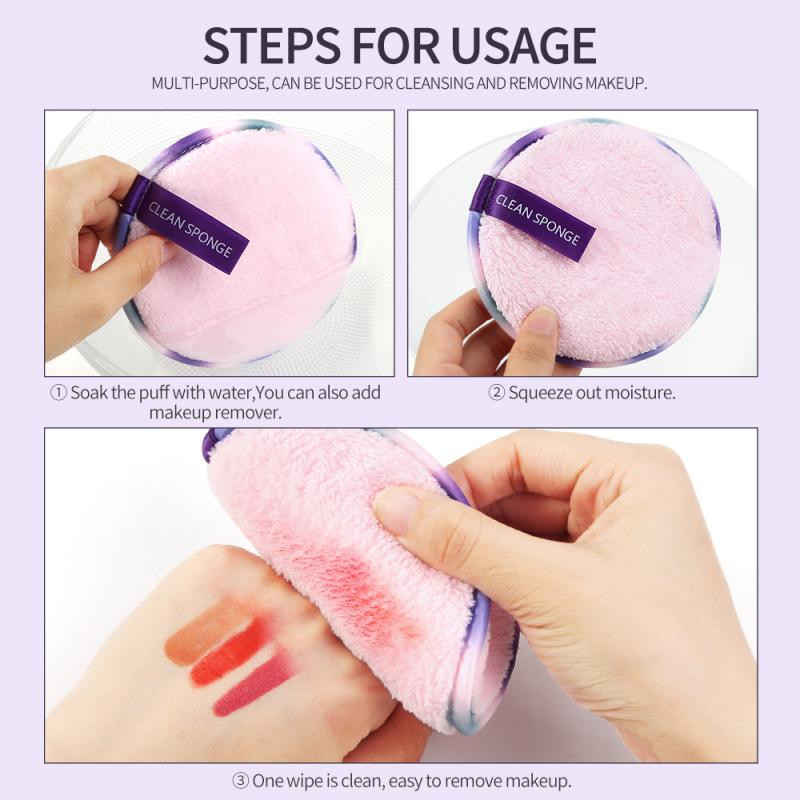 STEPS FOR USAGE
MULTI-PURPOSE, CAN BE USED FOR CLEANSING AND REMOVING MAKEUP.

CLEAN SPONGE

① Soak the puff with water,You can also add makeup remover.

CLEAN SPONGE

② Squeeze out moisture.

③ One wipe is clean, easy to remove makeup.