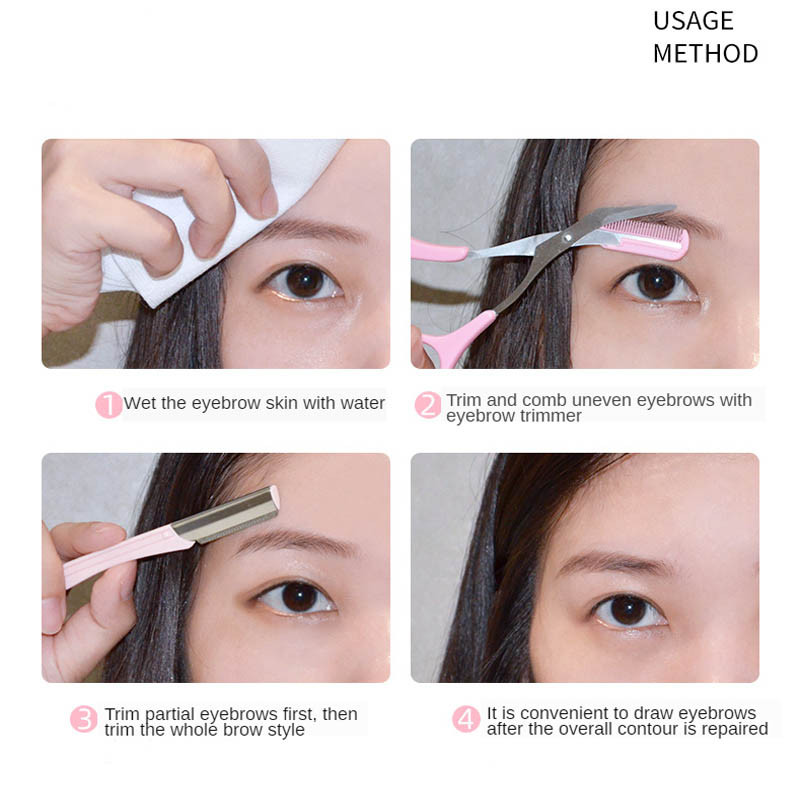 USAGE METHOD

1 Wet the eyebrow skin with water

2 Trim and comb uneven eyebrows with eyebrow trimmer

3 Trim partial eyebrows first, then trim the whole brow style

4 It is convenient to draw eyebrows after the overall contour is repaired