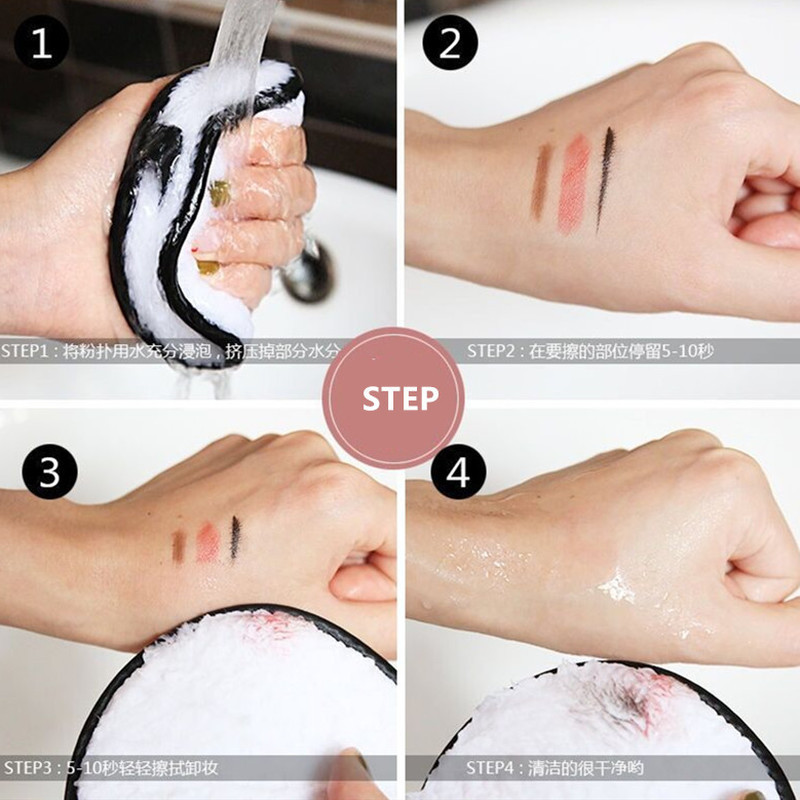 1

STEP1：将粉扑用水充分浸泡，挤压掉部分水分

2

STEP2：在要擦的部位停留5-10秒

STEP

3

STEP3：5-10秒轻轻擦拭卸妆

4

STEP4：清洁的很干净哟