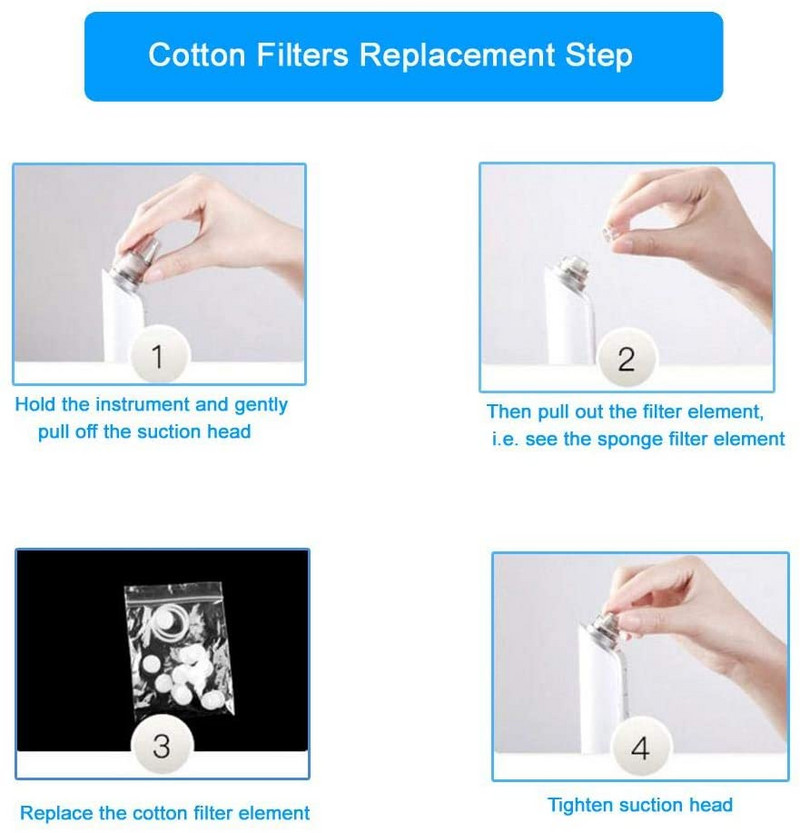 Cotton Filters Replacement Step

1

Hold the instrument and gently pull off the suction head

2

Then pull out the filter element, i.e. see the sponge filter element

3

Replace the cotton filter element

4

Tighten suction head