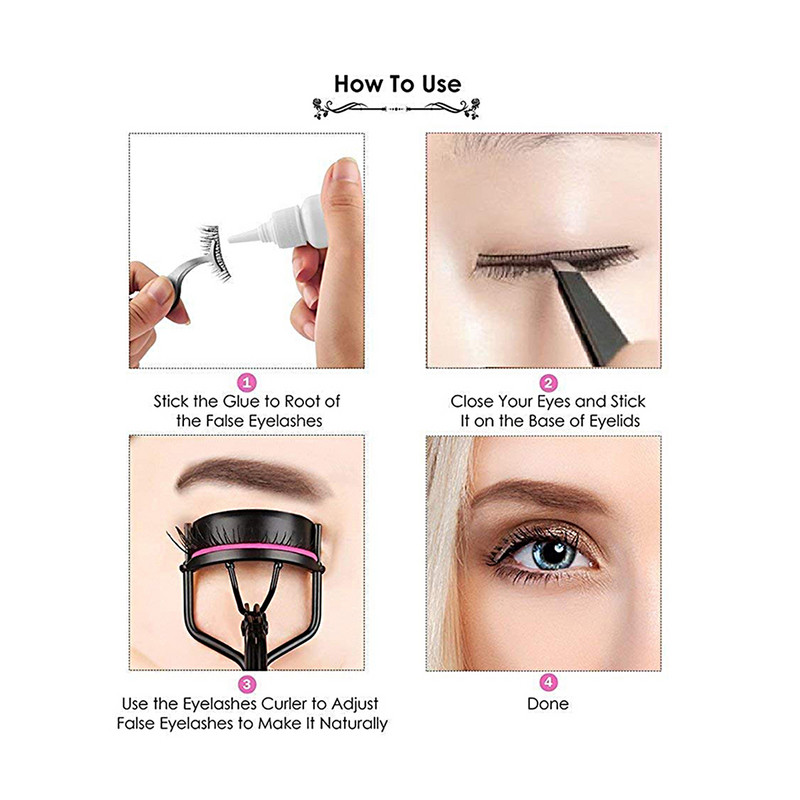 How To Use

1
Stick the Glue to Root of the False Eyelashes

2
Close Your Eyes and Stick It on the Base of Eyelids

3
Use the Eyelashes Curler to Adjust False Eyelashes to Make It Naturally

4
Done