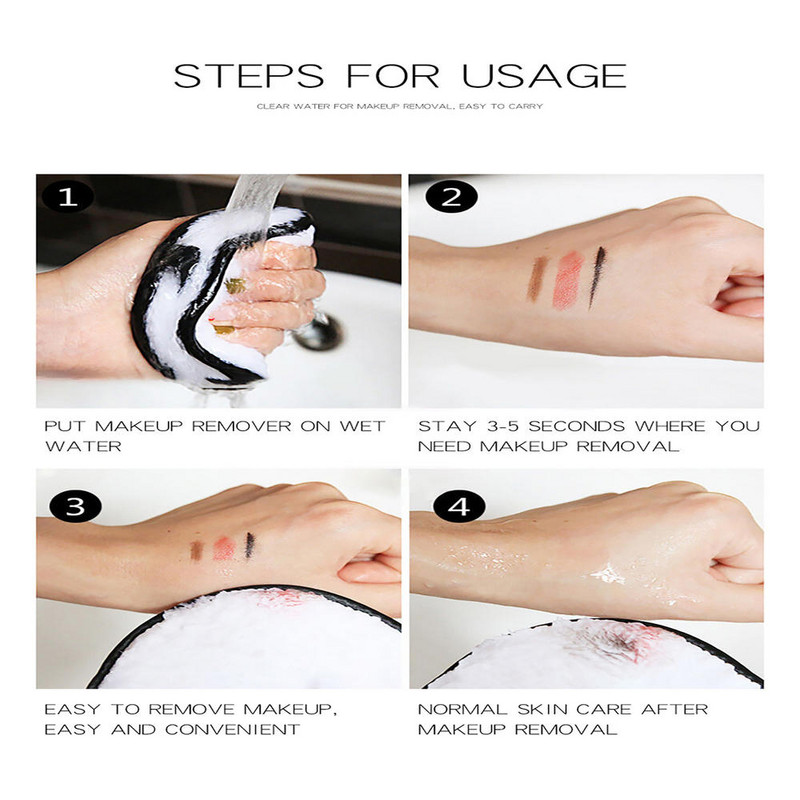 STEPS FOR USAGE

CLEAR WATER FOR MAKEUP REMOVAL, EASY TO CARRY

1

PUT MAKEUP REMOVER ON WET WATER

2

STAY 3-5 SECONDS WHERE YOU NEED MAKEUP REMOVAL

3

EASY TO REMOVE MAKEUP, EASY AND CONVENIENT

4

NORMAL SKIN CARE AFTER MAKEUP REMOVAL