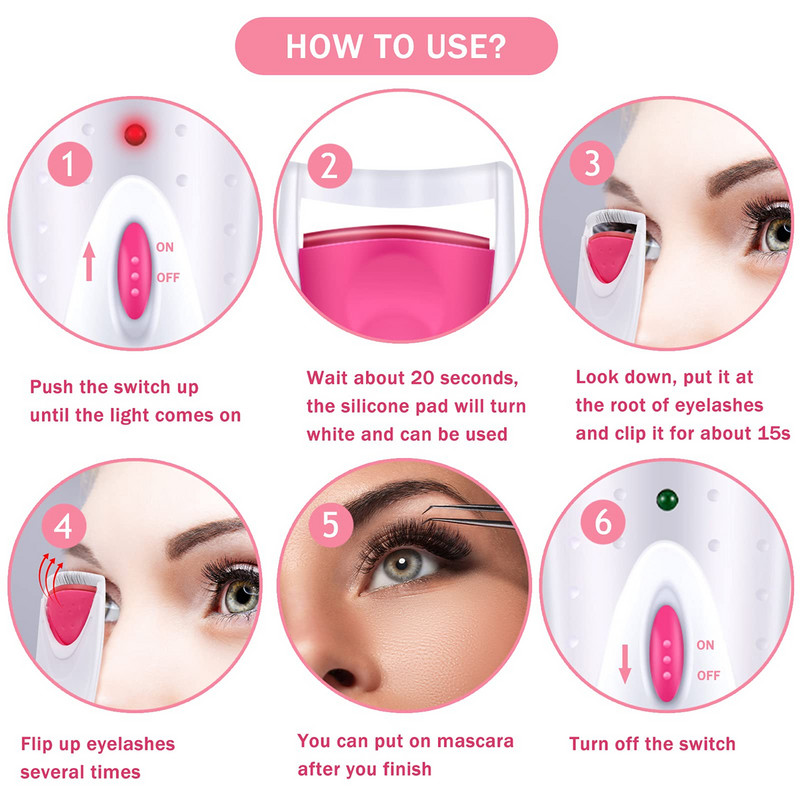 HOW TO USE?

1

ON

OFF

Push the switch up until the light comes on

2

Wait about 20 seconds, the silicone pad will turn white and can be used

3

Look down, put it at the root of eyelashes and clip it for about 15s

4

Flip up eyelashes several times

5

You can put on mascara after you finish

6

ON

OFF

Turn off the switch