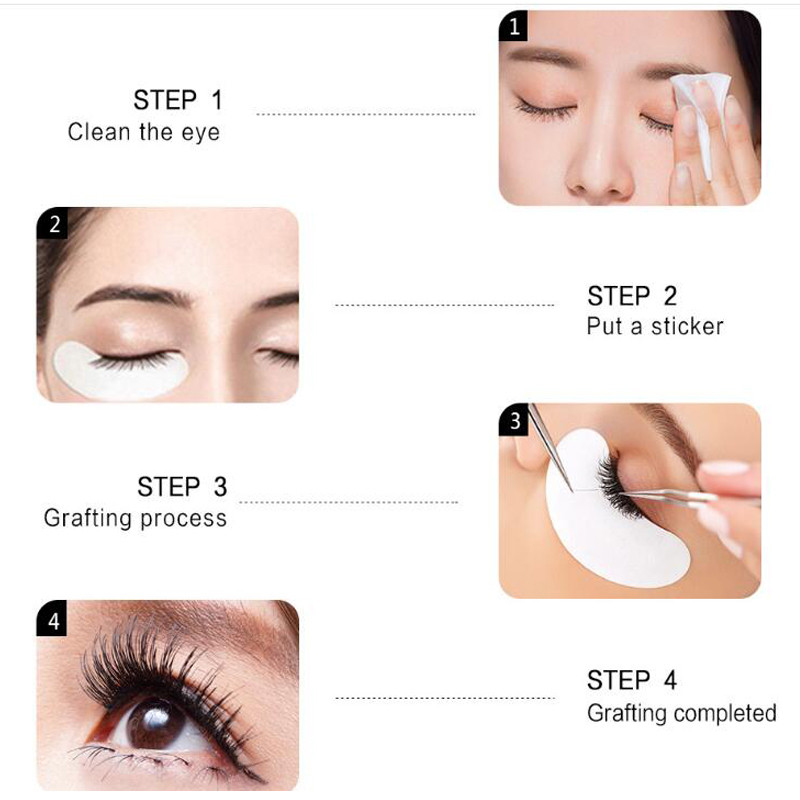 STEP 1
Clean the eye

1

2

STEP 2
Put a sticker

STEP 3
Grafting process

3

4

STEP 4
Grafting completed