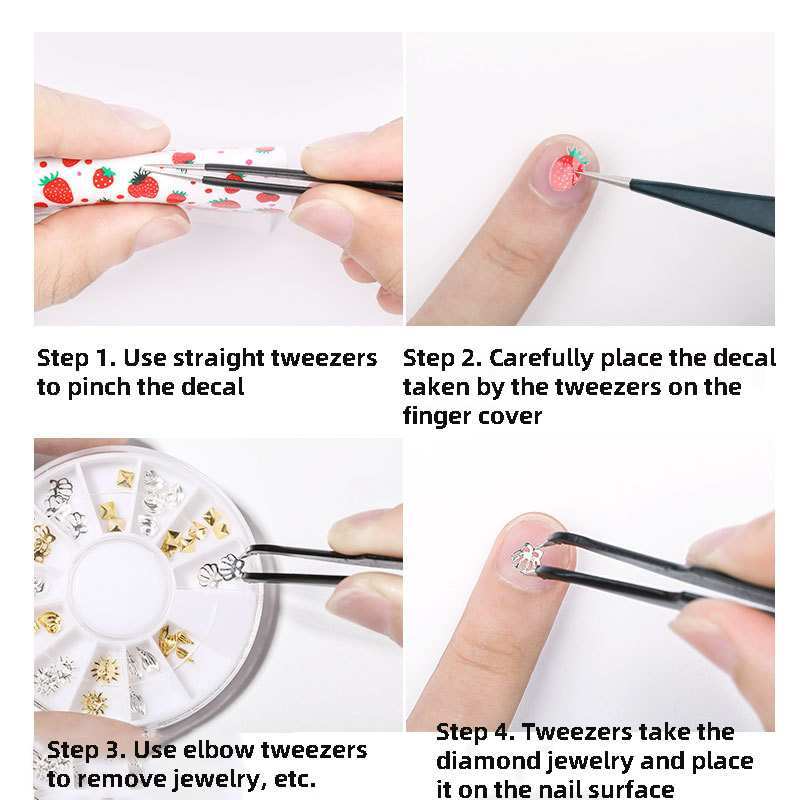 Step 1. Use straight tweezers to pinch the decal

Step 2. Carefully place the decal taken by the tweezers on the finger cover

Step 3. Use elbow tweezers to remove jewelry, etc.

Step 4. Tweezers take the diamond jewelry and place it on the nail surface