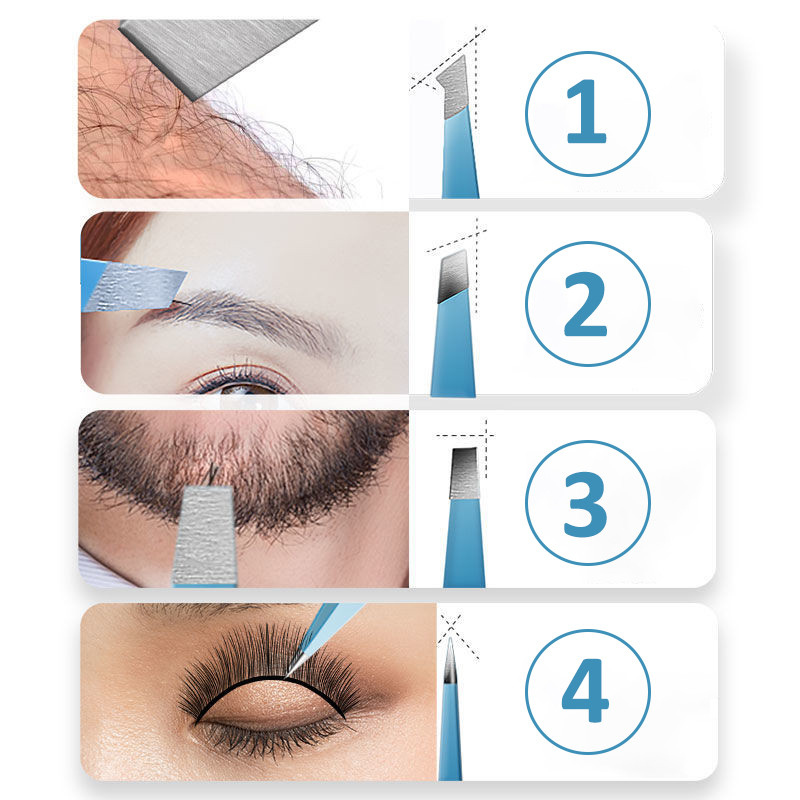 1

2

3

4