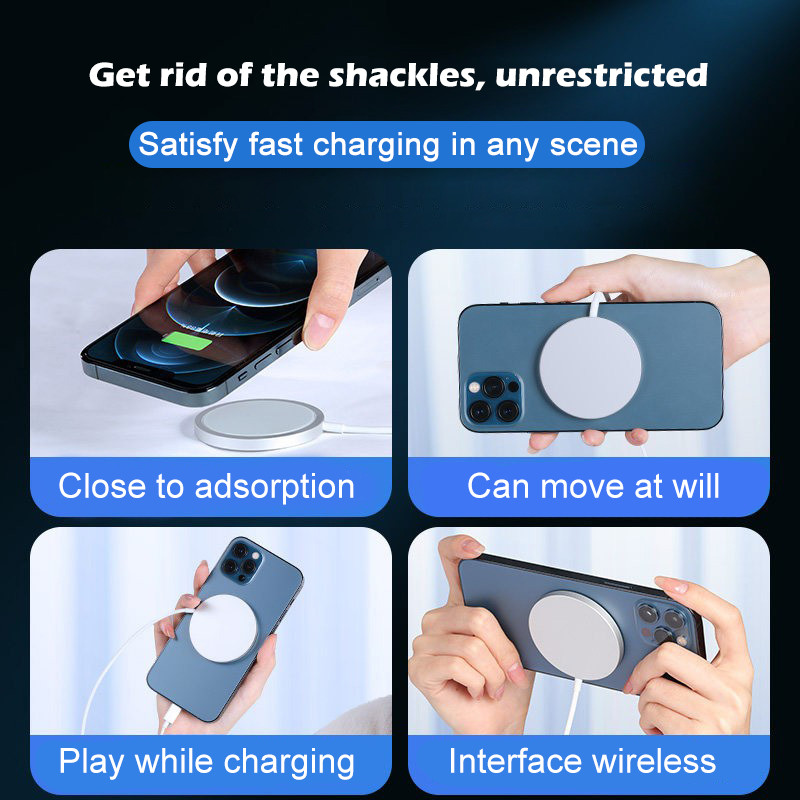 Get rid of the shackles, unrestricted

Satisfy fast charging in any scene

Close to adsorption

Can move at will

Play while charging

Interface wireless