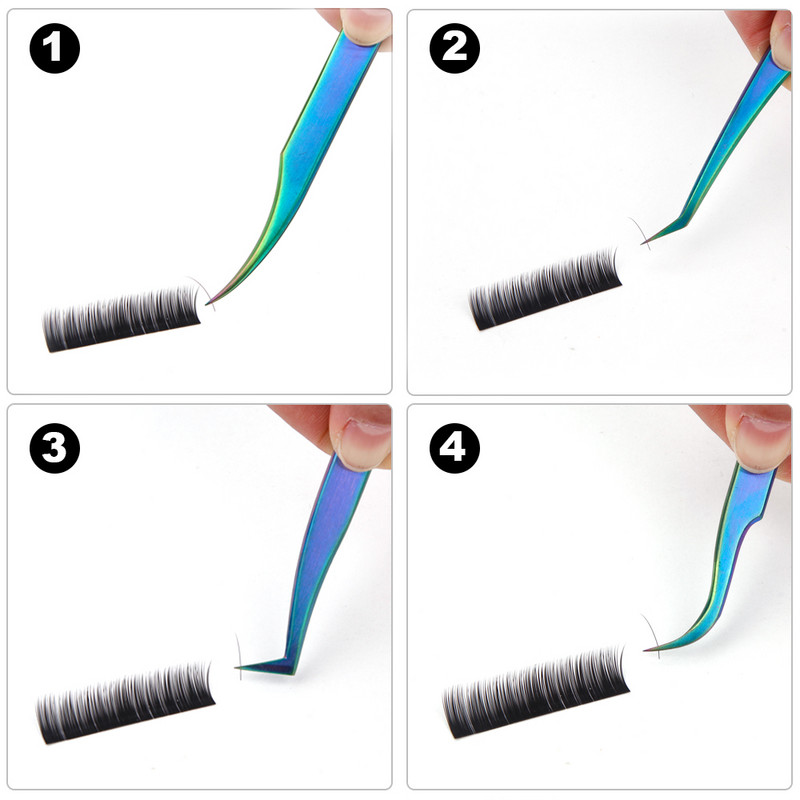 1

2

3

4