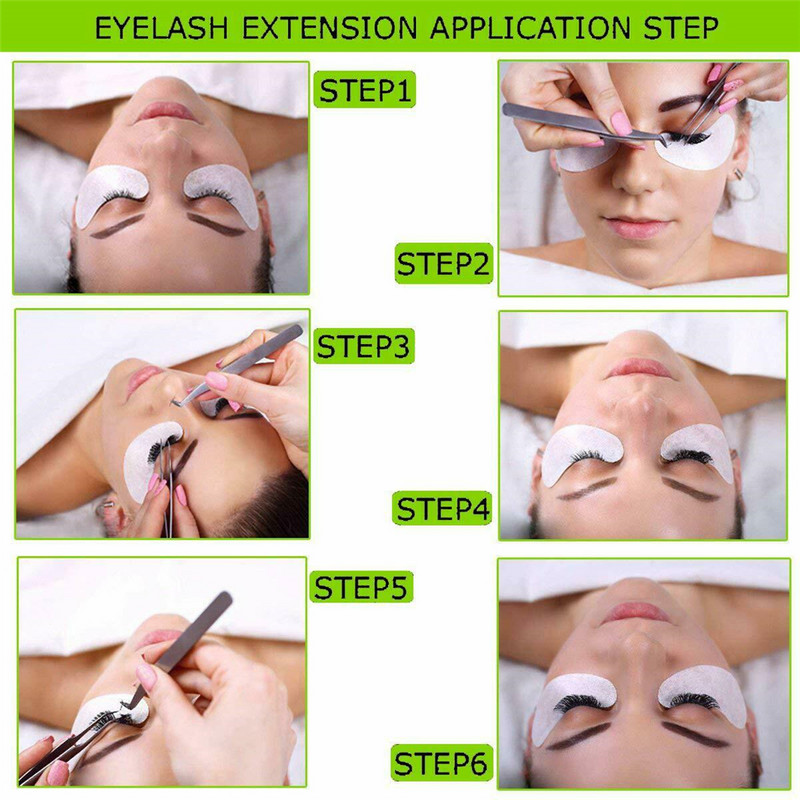 EYELASH EXTENSION APPLICATION STEP

STEP1

STEP2

STEP3

STEP4

STEP5

STEP6