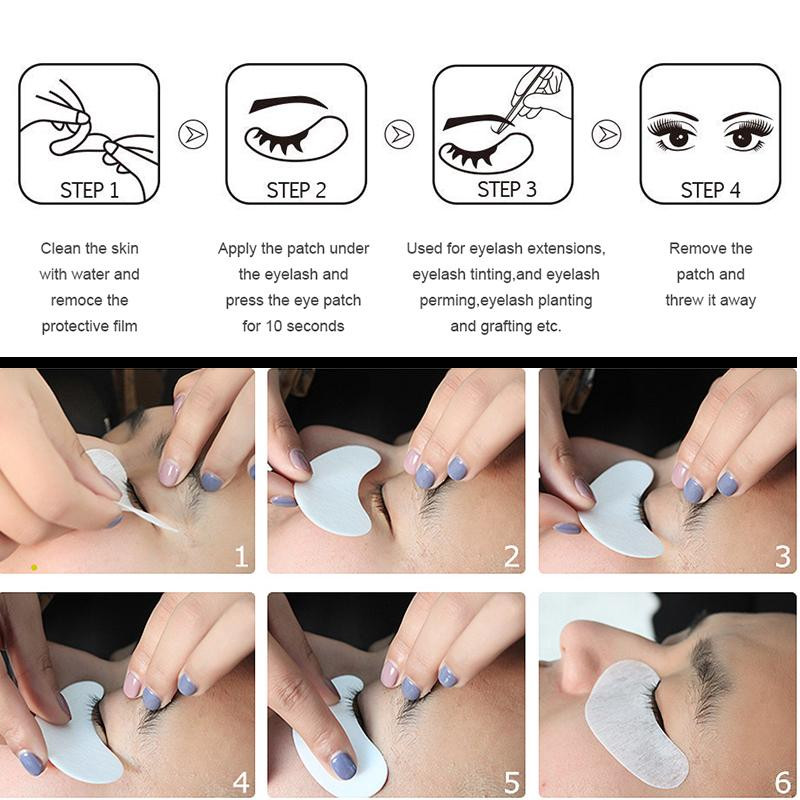 STEP 1

STEP 2

STEP 3

STEP 4

Clean the skin with water and remoce the protective film

Apply the patch under the eyelash and press the eye patch for 10 seconds

Used for eyelash extensions, eyelash tinting,and eyelash perming,eyelash planting and grafting etc.

Remove the patch and threw it away

1

2

3

4

5

6