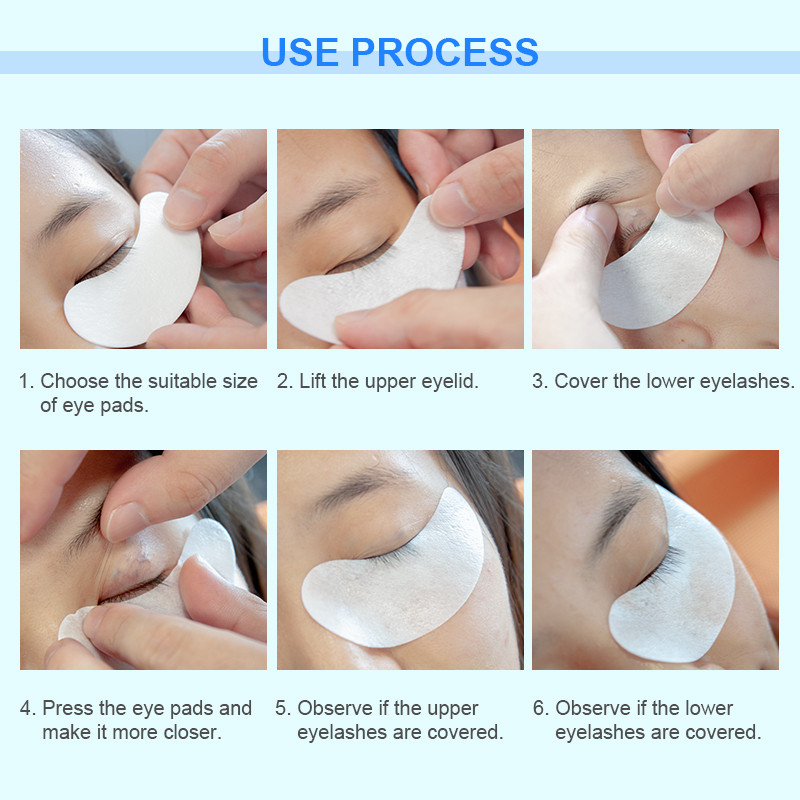 USE PROCESS

1. Choose the suitable size of eye pads.

2. Lift the upper eyelid.

3. Cover the lower eyelashes.

4. Press the eye pads and make it more closer.

5. Observe if the upper eyelashes are covered.

6. Observe if the lower eyelashes are covered.