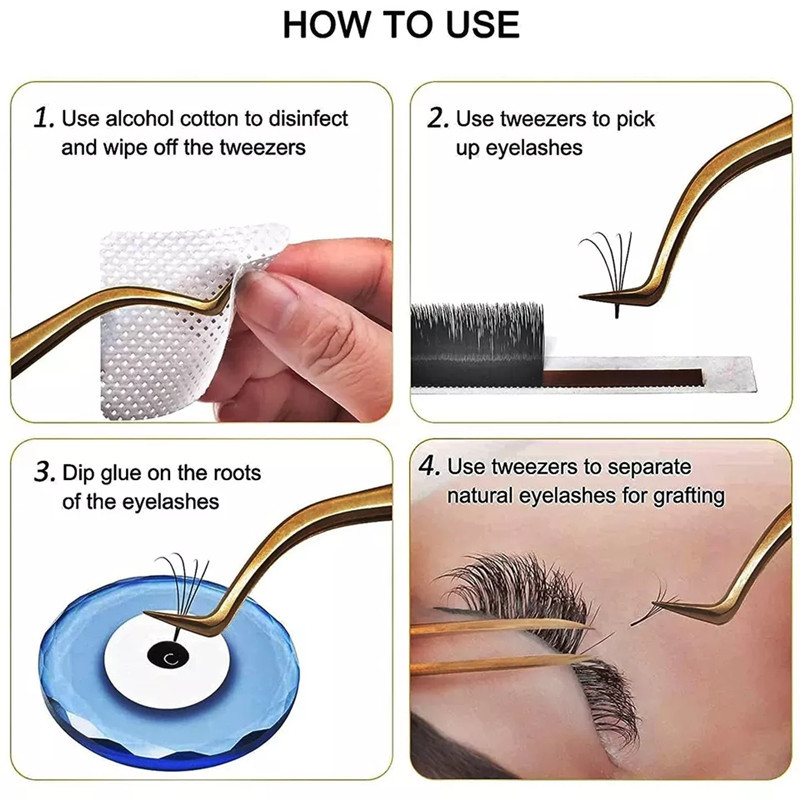 HOW TO USE

1. Use alcohol cotton to disinfect and wipe off the tweezers

2. Use tweezers to pick up eyelashes

3. Dip glue on the roots of the eyelashes

4. Use tweezers to separate natural eyelashes for grafting