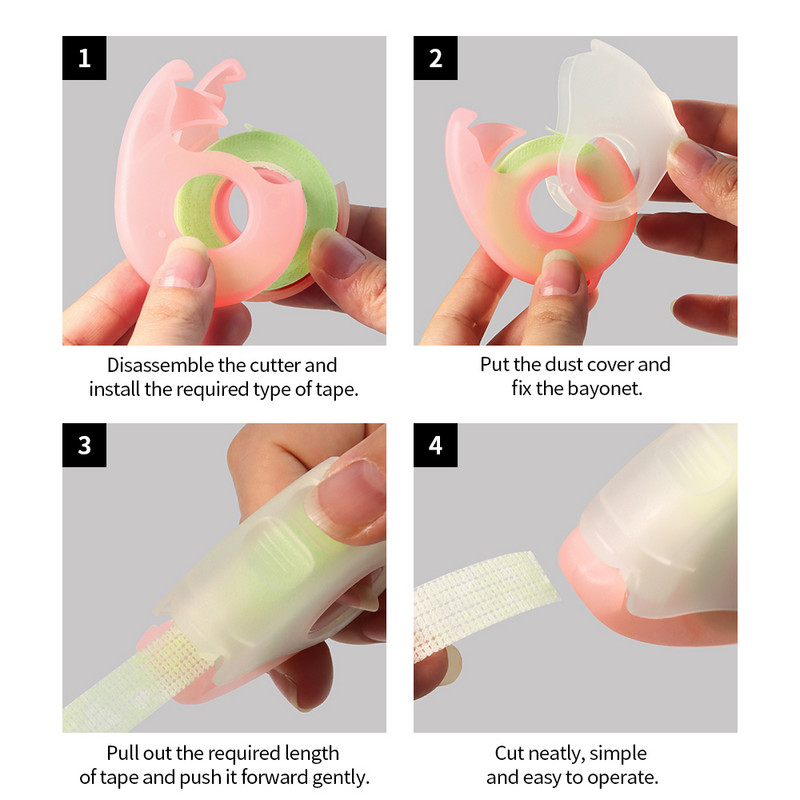 1

Disassemble the cutter and install the required type of tape.

2

Put the dust cover and fix the bayonet.

3

Pull out the required length of tape and push it forward gently.

4

Cut neatly, simple and easy to operate.