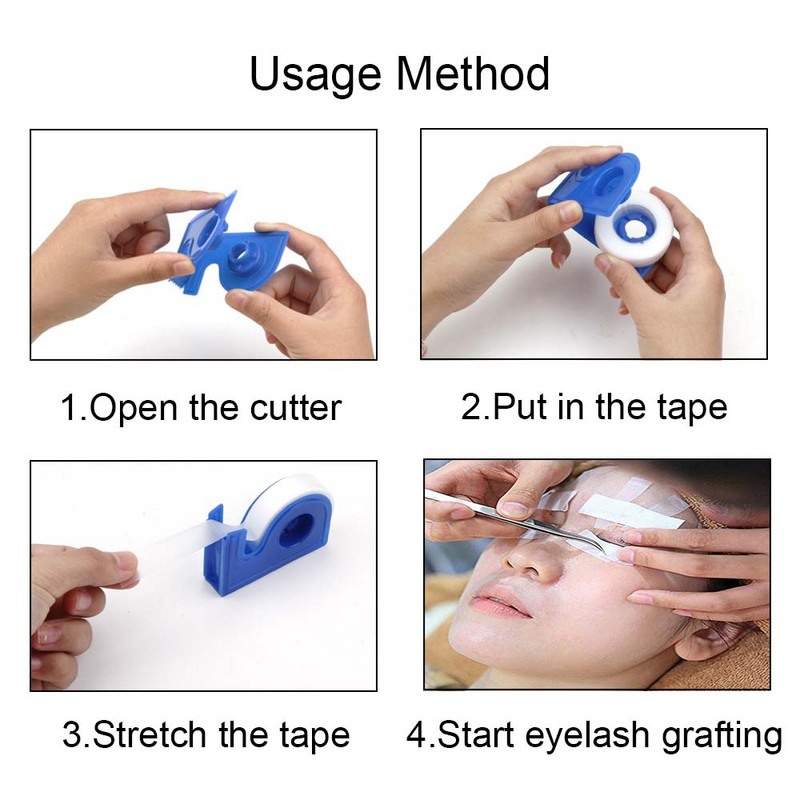 Usage Method

1.Open the cutter

2.Put in the tape

3.Stretch the tape

4.Start eyelash grafting