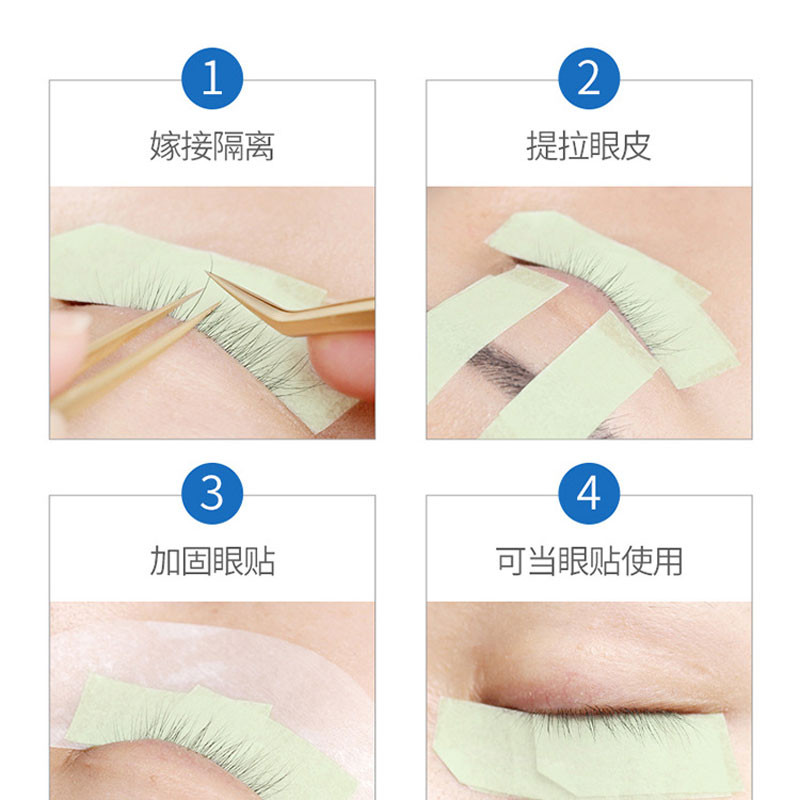 1
嫁接隔离

2
提拉眼皮

3
加固眼贴

4
可当眼贴使用