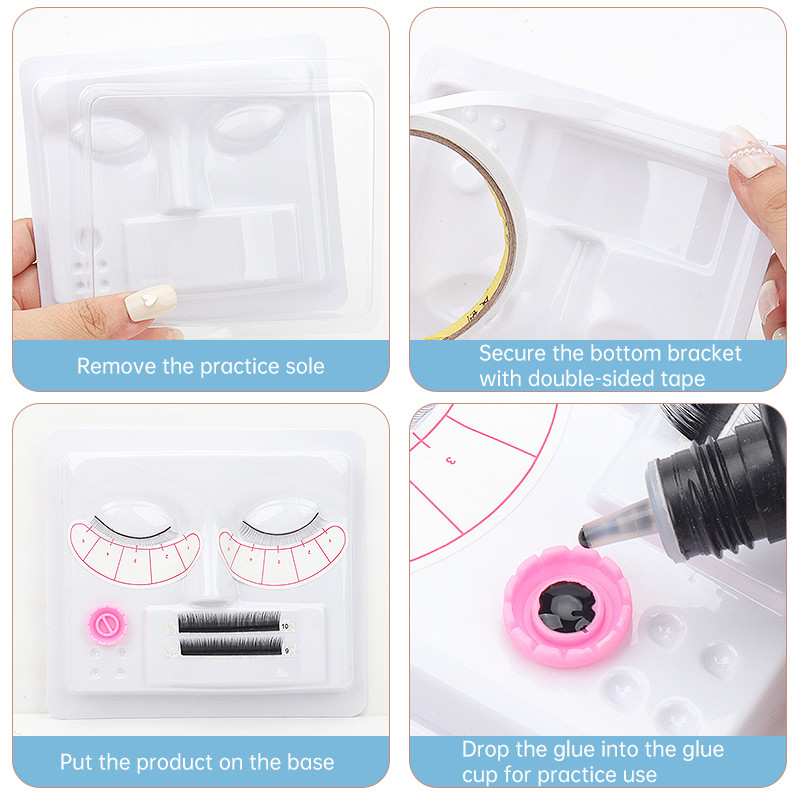 Remove the practice sole

Secure the bottom bracket with double-sided tape

10

9

Put the product on the base

3

Drop the glue into the glue cup for practice use