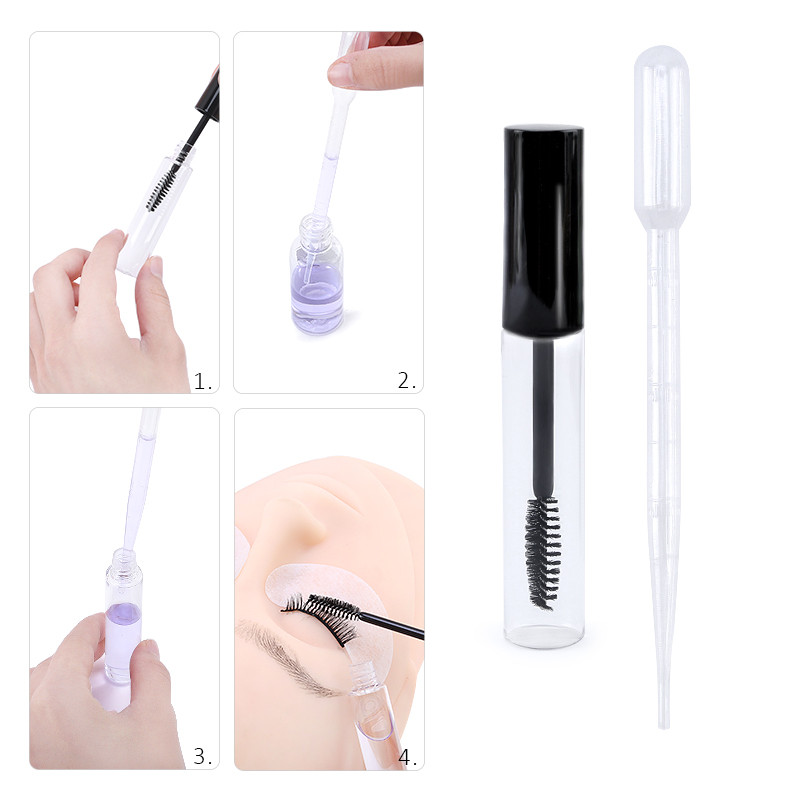 1.

2.

3.

4.