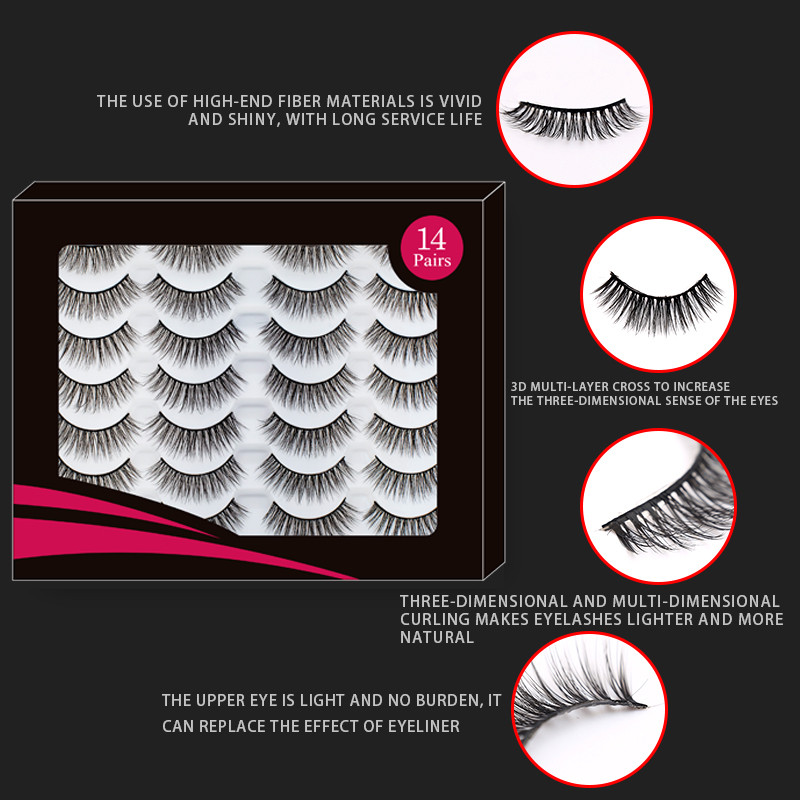 THE USE OF HIGH-END FIBER MATERIALS IS VIVID AND SHINY, WITH LONG SERVICE LIFE

14 Pairs

3D MULTI-LAYER CROSS TO INCREASE THE THREE-DIMENSIONAL SENSE OF THE EYES

THREE-DIMENSIONAL AND MULTI-DIMENSIONAL CURLING MAKES EYELASHES LIGHTER AND MORE NATURAL

THE UPPER EYE IS LIGHT AND NO BURDEN, IT CAN REPLACE THE EFFECT OF EYELINER