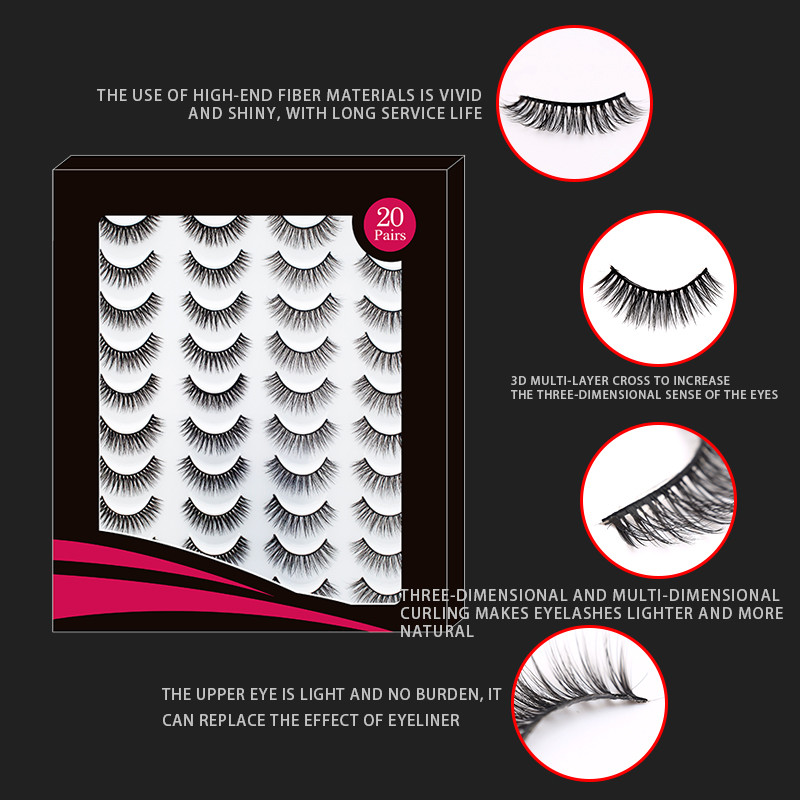 THE USE OF HIGH-END FIBER MATERIALS IS VIVID AND SHINY, WITH LONG SERVICE LIFE

20 Pairs

3D MULTI-LAYER CROSS TO INCREASE THE THREE-DIMENSIONAL SENSE OF THE EYES

THREE-DIMENSIONAL AND MULTI-DIMENSIONAL CURLING MAKES EYELASHES LIGHTER AND MORE NATURAL

THE UPPER EYE IS LIGHT AND NO BURDEN, IT CAN REPLACE THE EFFECT OF EYELINER