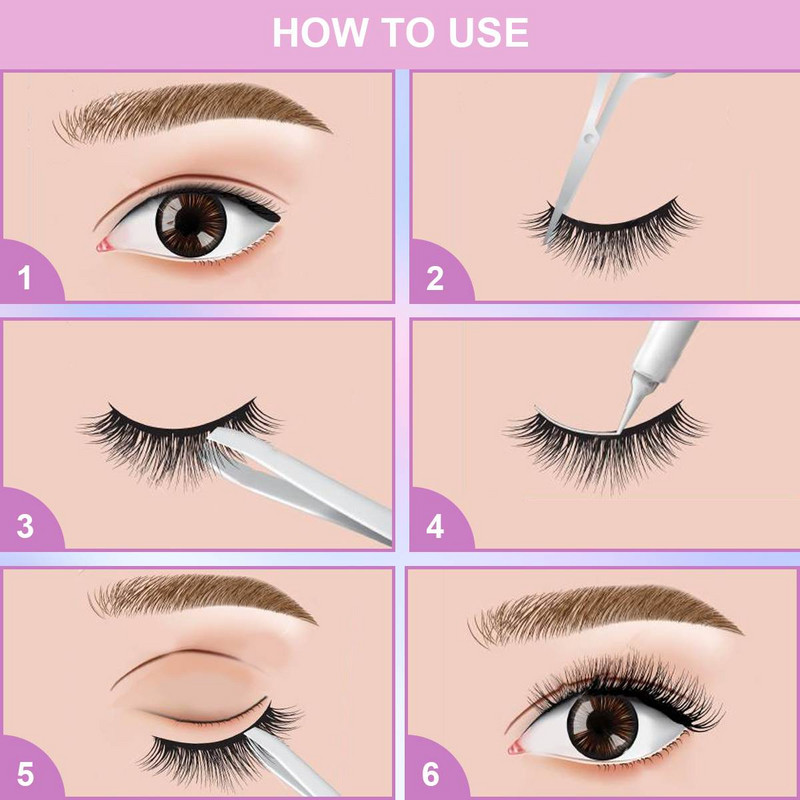 HOW TO USE

1

2

3

4

5

6